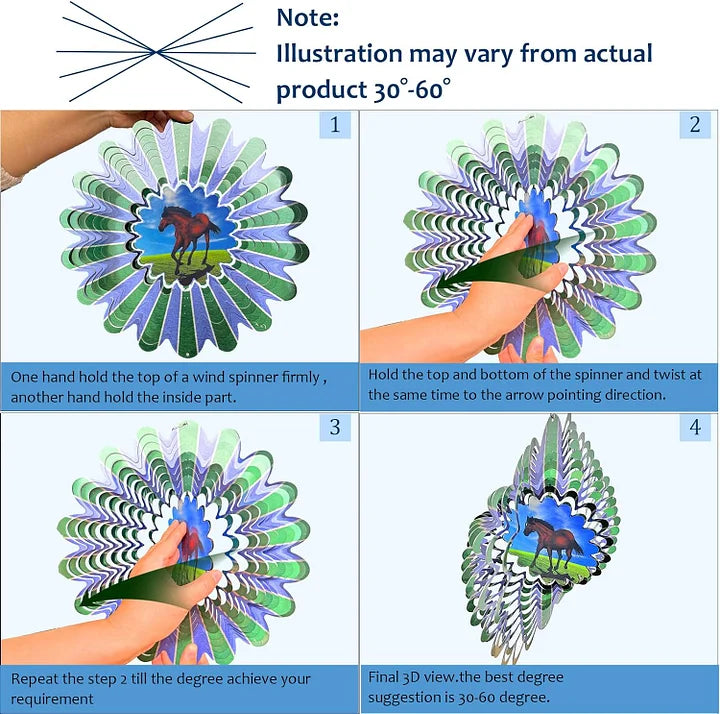 Note:
Illustration may vary from actual product 30°-60°

1

One hand hold the top of a wind spinner firmly , another hand hold the inside part.

2

Hold the top and bottom of the spinner and twist at the same time to the arrow pointing direction.

3

Repeat the step 2 till the degree achieve your requirement

4

Final 3D view.the best degree suggestion is 30-60 degree.