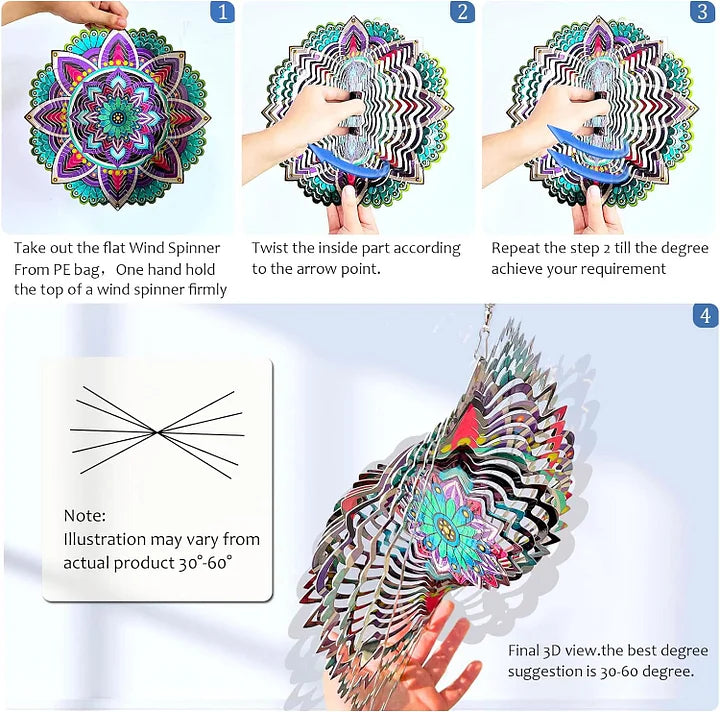 1

Take out the flat Wind Spinner From PE bag， One hand hold the top of a wind spinner firmly

2

Twist the inside part according to the arrow point.

3

Repeat the step 2 till the degree achieve your requirement

4

Note:
Illustration may vary from actual product 30°-60°

Final 3D view.the best degree suggestion is 30-60 degree.